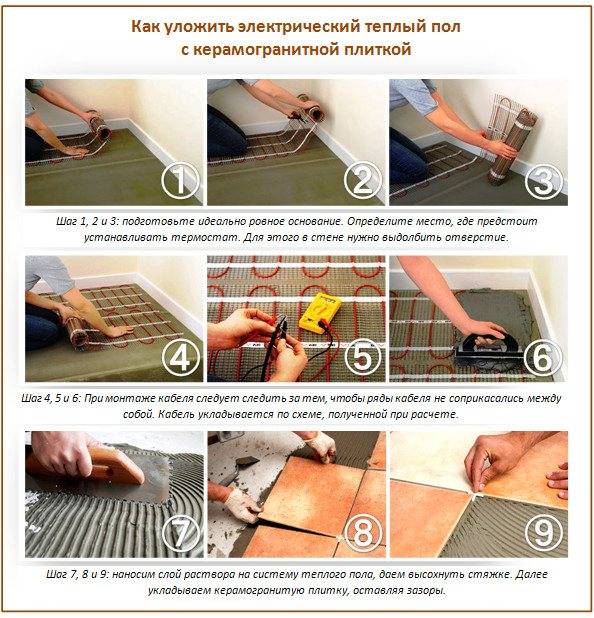 Как уложить электрический теплый пол с керамогранитной плиткой

1

2

3

Шаг 1, 2 и 3: подготовьте идеально ровное основание. Определите место, где предстоит устанавливать термостат. Для этого в стене нужно выдолбить отверстие.

4

5

6

Шаг 4, 5 и 6: При монтаже кабеля следует следить за тем, чтобы ряды кабеля не соприкасались между собой. Кабель укладывается по схеме, полученной при расчете.

7

8

9

Шаг 7, 8 и 9: наносим слой раствора на систему теплого пола, даем высохнуть стяжке. Далее укладываем керамогранитую плитку, оставляя зазоры.