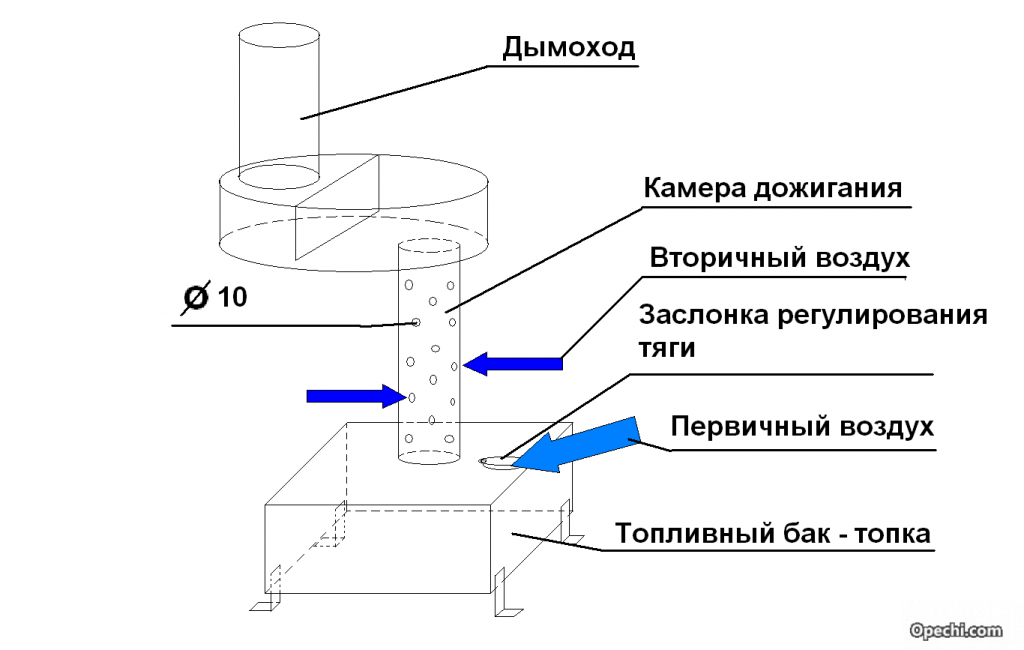 Дымоход

Камера дожигания

Вторичный воздух

Ø 10

Заслонка регулирования тяги

Первичный воздух

Топливный бак - топка

Opechi.com