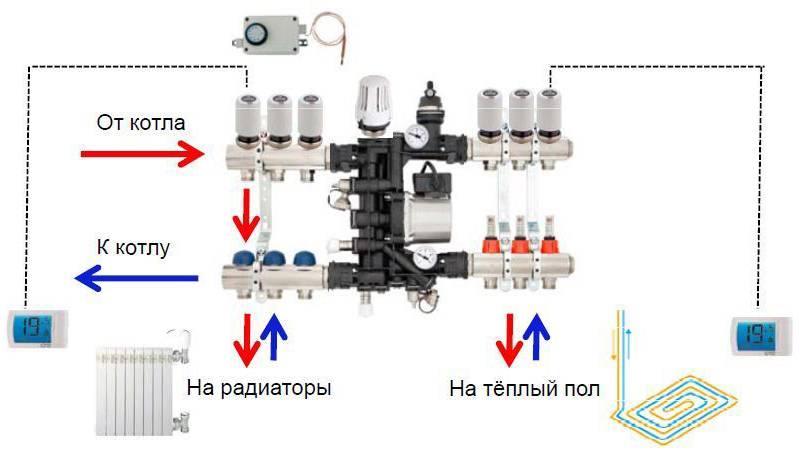 От котла

К котлу

19

На радиаторы

На тёплый пол

19