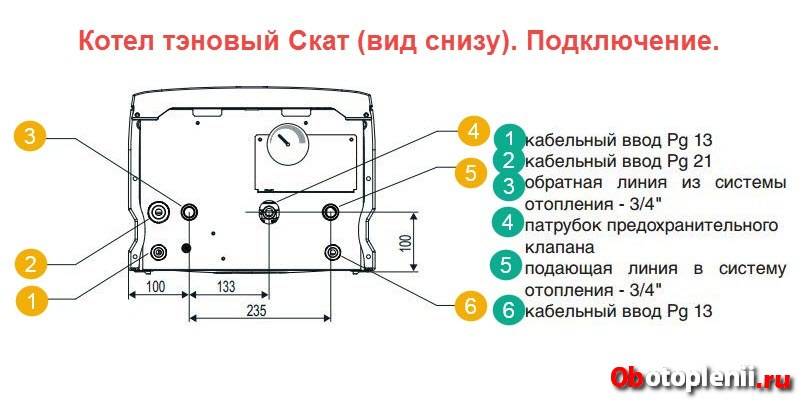 Котел тэновый Скат (вид снизу). Подключение.

3
2
1
4
5
6
100
133
235
100

1 кабельный ввод Pg 13
2 кабельный ввод Pg 21
3 обратная линия из системы отопления - 3/4"
4 патрубок предохранительного клапана
5 подающая линия в систему отопления - 3/4"
6 кабельный ввод Pg 13

Obotoplenii.ru