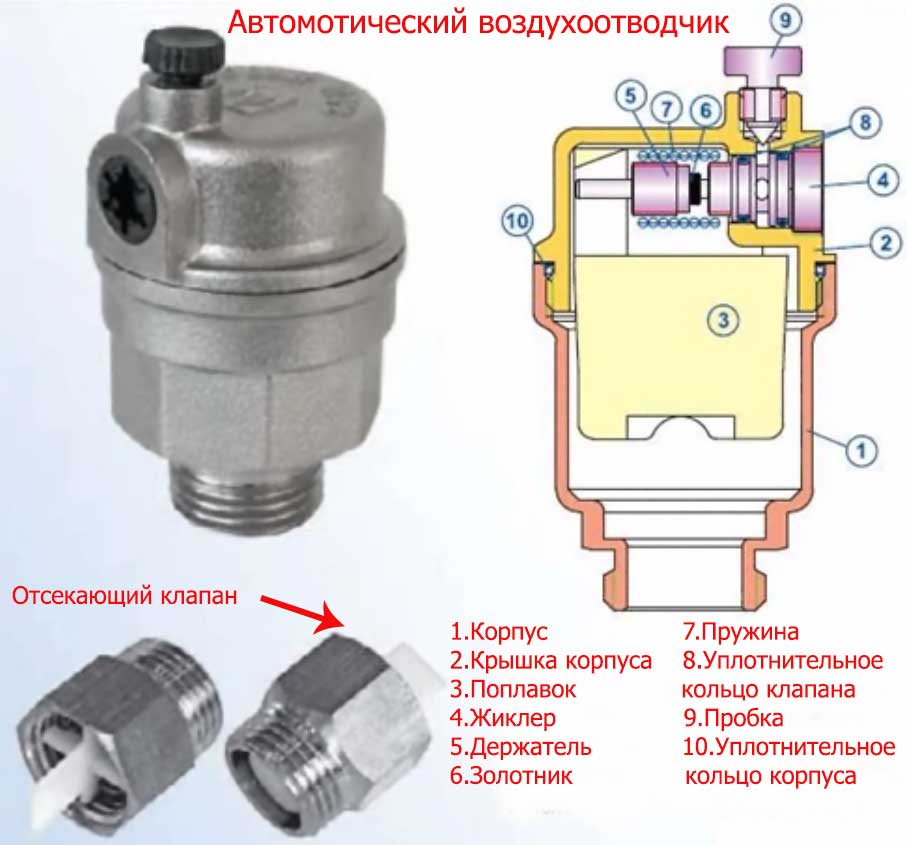 Автомотический воздухоотводчик

9
5
7
6
8
4
10
2
3
1

Отсекающий клапан

1.Корпус
2.Крышка корпуса
3.Поплавок
4.Жиклер
5.Держатель
6.Золотник

7.Пружина
8.Уплотнительное кольцо клапана
9.Пробка
10.Уплотнительное кольцо корпуса