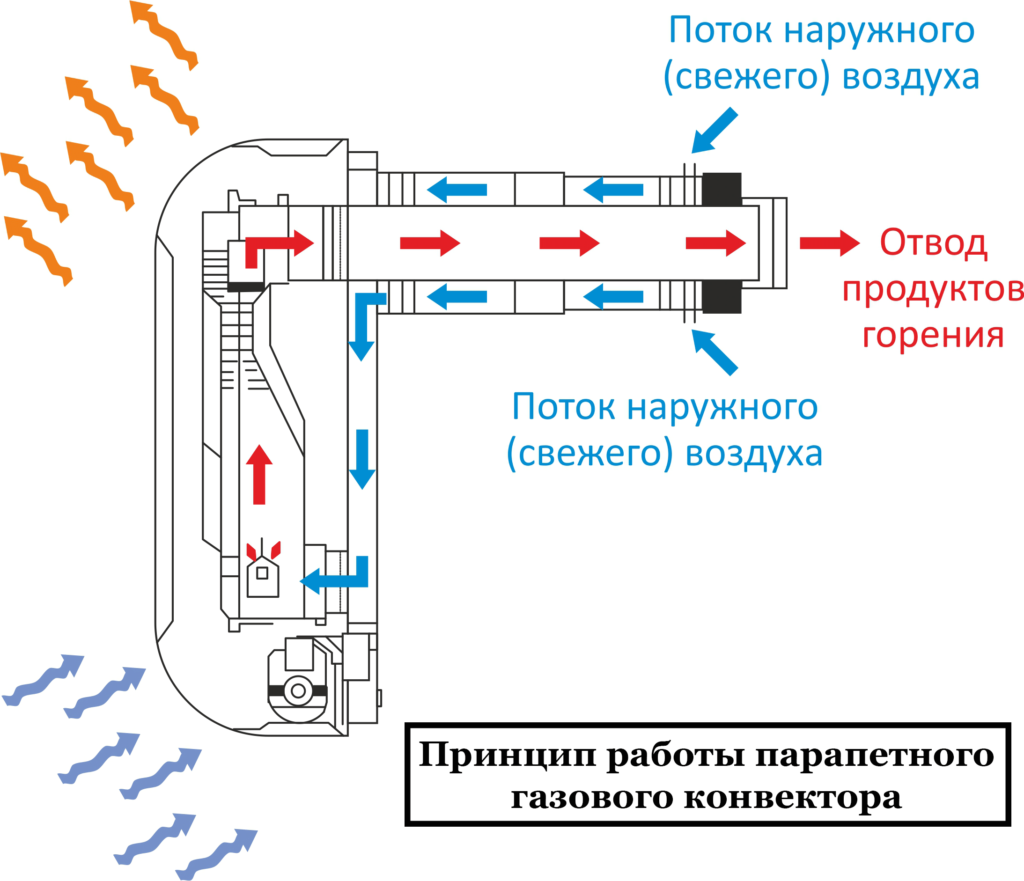 Поток наружного (свежего) воздуха

Отвод продуктов горения

Поток наружного (свежего) воздуха

Принцип работы парапетного газового конвектора