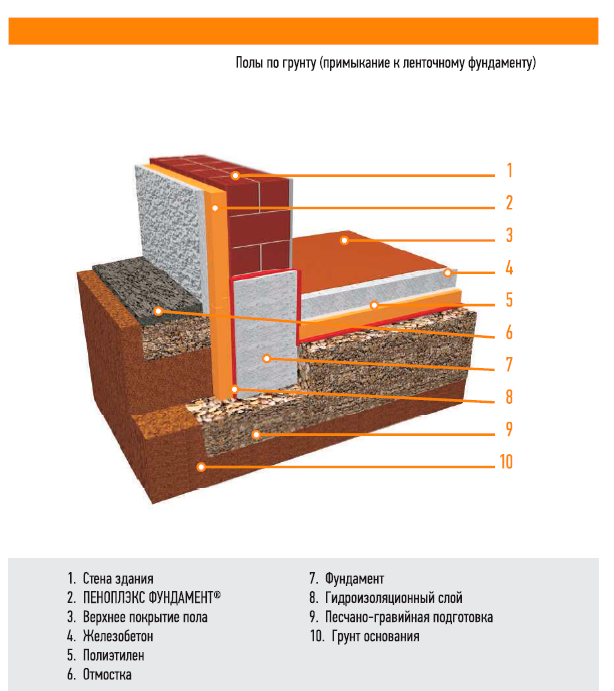 Полы по грунту (примыкание к ленточному фундаменту)

1
2
3
4
5
6
7
8
9
10

1. Стена здания
2. ПЕНОПЛЭКС ФУНДАМЕНТ®
3. Верхнее покрытие пола
4. Железобетон
5. Полиэтилен
6. Отмостка

7. Фундамент
8. Гидроизоляционный слой
9. Песчано-гравийная подготовка
10. Грунт основания